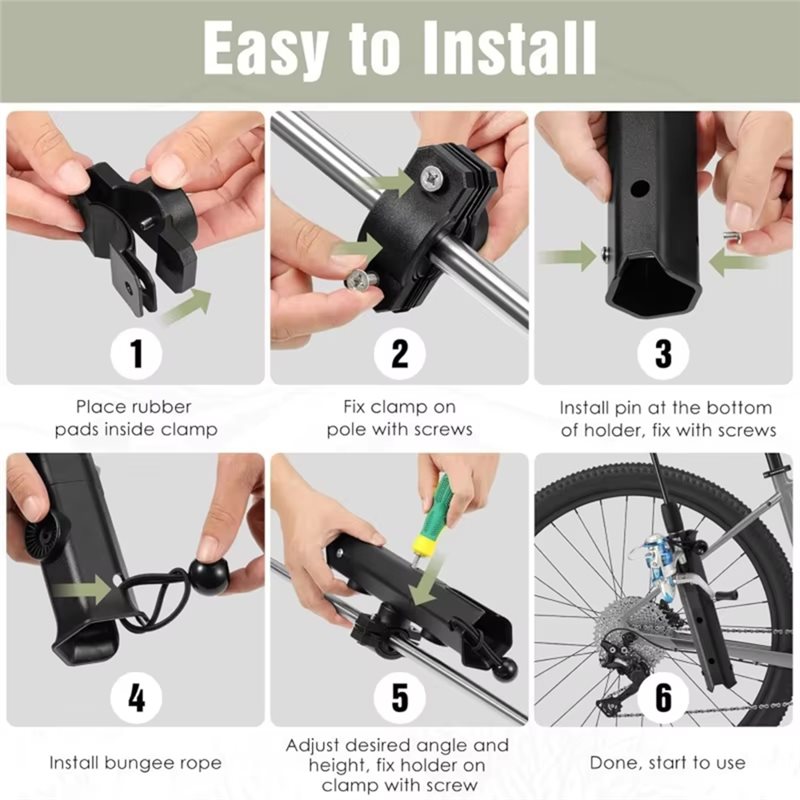 Easy to Install

1

Place rubber pads inside clamp

2

Fix clamp on pole with screws

3

Install pin at the bottom of holder, fix with screws

4

Install bungee rope

5

Adjust desired angle and height, fix holder on clamp with screw

6

Done, start to use